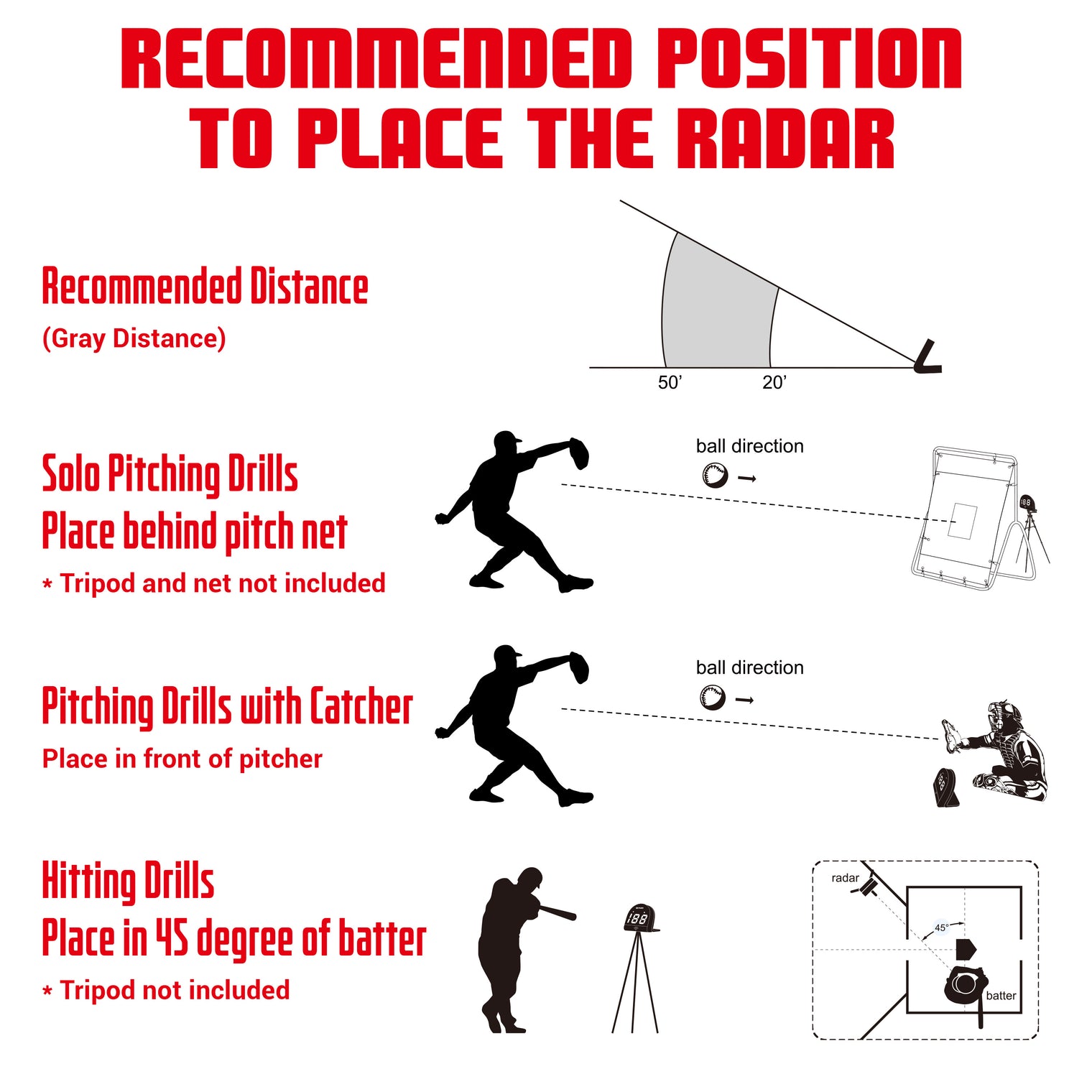 RECOMMENDED POSITION TO PLACE THE RADAR

Recommended Distance
(Gray Distance)

50'
20'

Solo Pitching Drills
Place behind pitch net
* Tripod and net not included

ball direction

188

Pitching Drills with Catcher
Place in front of pitcher

ball direction

Hitting Drills
Place in 45 degree of batter
* Tripod not included

188

radar
45°
batter